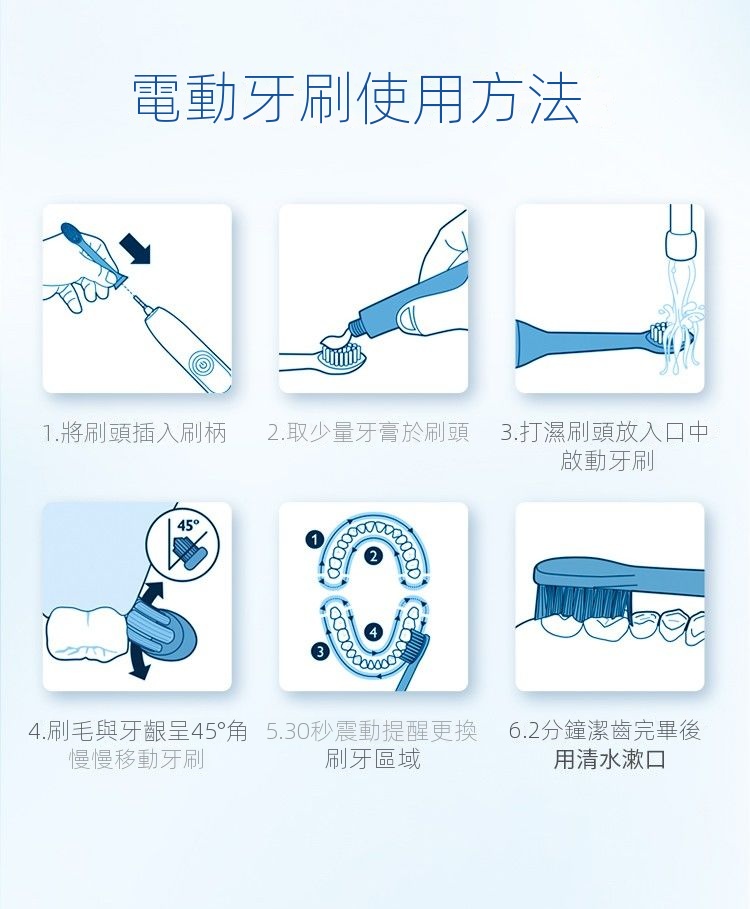 電動牙刷使用方法

1.將刷頭插入刷柄

2.取少量牙膏於刷頭

3.打濕刷頭放入口中啟動牙刷

45°

4.刷毛與牙齦呈45°角慢慢移動牙刷

1
2
3
4

5.30秒震動提醒更換刷牙區域

6.2分鐘潔齒完畢後用清水漱口