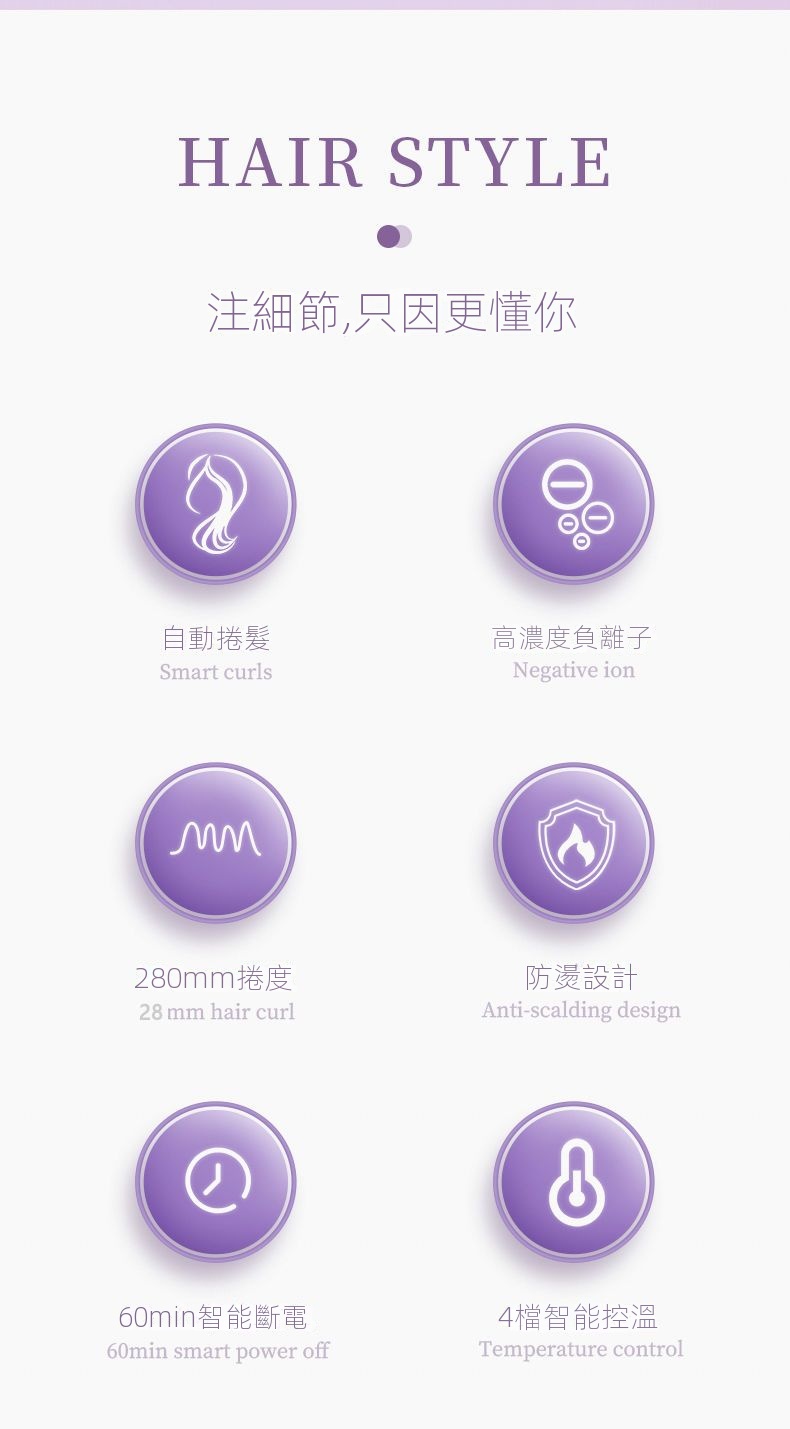 HAIR STYLE

注細節,只因更懂你

自動捲髮
Smart curls

高濃度負離子
Negative ion

280mm捲度
28 mm hair curl

防燙設計
Anti-scalding design

60min智能斷電
60min smart power off

4檔智能控溫
Temperature control